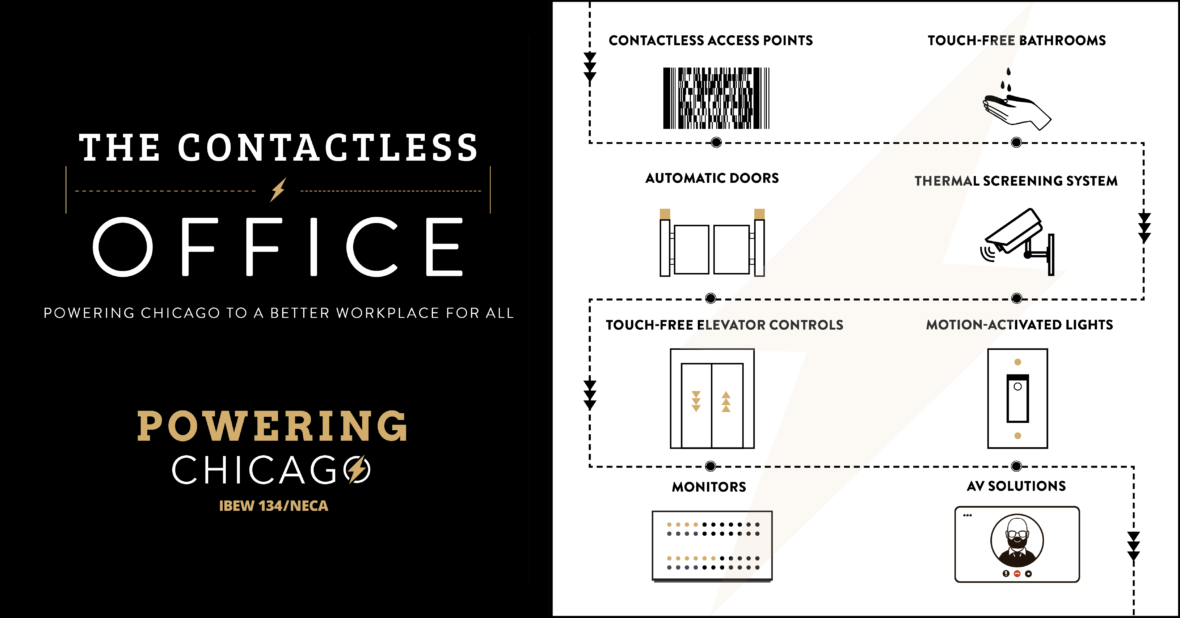 THE CONTACTLESS

OFFICE

POWERING CHICAGO TO A BETTER WORKPLACE FOR ALL

POWERING
CHICAGO
IBEW 134/NECA

CONTACTLESS ACCESS POINTS

TOUCH-FREE BATHROOMS

AUTOMATIC DOORS

THERMAL SCREENING SYSTEM

TOUCH-FREE ELEVATOR CONTROLS

MOTION-ACTIVATED LIGHTS

MONITORS

AV SOLUTIONS